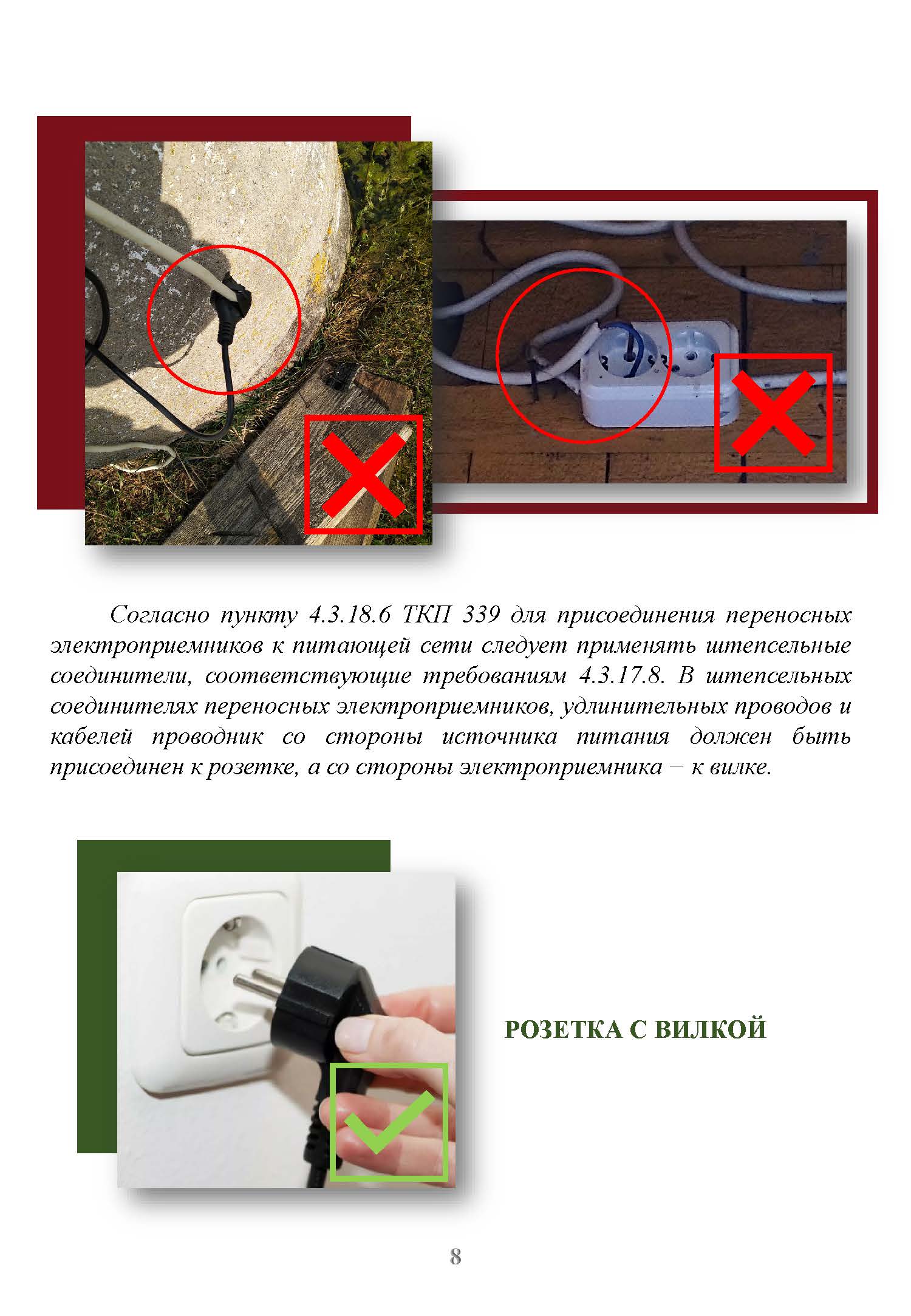 Согласно пункту 4.3.18.6 ТКП 339 для присоединения переносных электроприемников к питающей сети следует применять штепсельные соединители, соответствующие требованиям 4.3.17.8. В штепсельных соединителях переносных электроприемников, удлинительных проводов и кабелей проводник со стороны источника питания должен быть присоединен к розетке, а со стороны электроприемника – к вилке.

РОЗЕТКА С ВИЛКОЙ

8