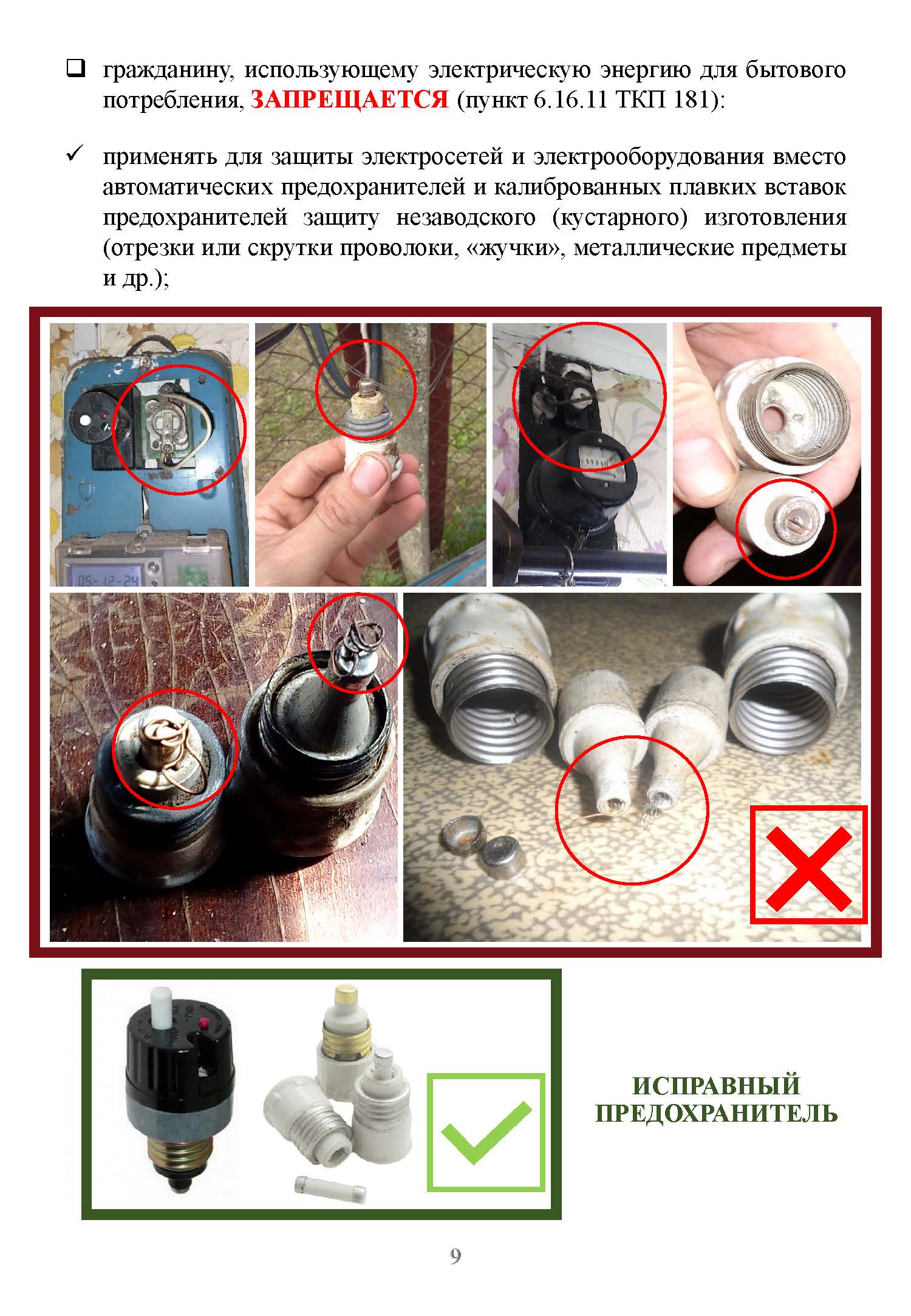 ❑ гражданину, использующему электрическую энергию для бытового потребления, ЗАПРЕЩАЕТСЯ (пункт 6.16.11 ТКП 181):

✓ применять для защиты электросетей и электрооборудования вместо автоматических предохранителей и калиброванных плавких вставок предохранителей защиту незаводского (кустарного) изготовления (отрезки или скрутки проволоки, «жучки», металлические предметы и др.);

05-12-24

ИСПРАВНЫЙ ПРЕДОХРАНИТЕЛЬ

9